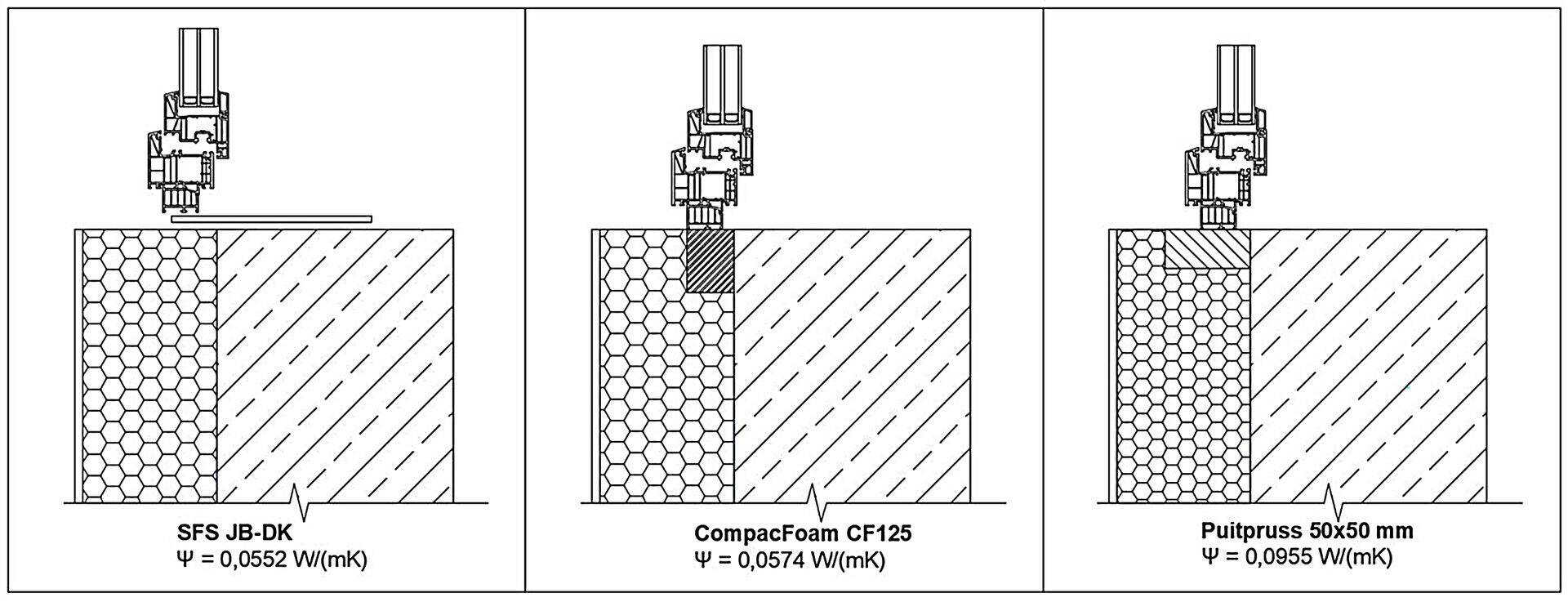 SFS JB-DK
Ψ = 0,0552 W/(mK)

CompacFoam CF125
Ψ = 0,0574 W/(mK)

Puitpruss 50x50 mm
Ψ = 0,0955 W/(mK)