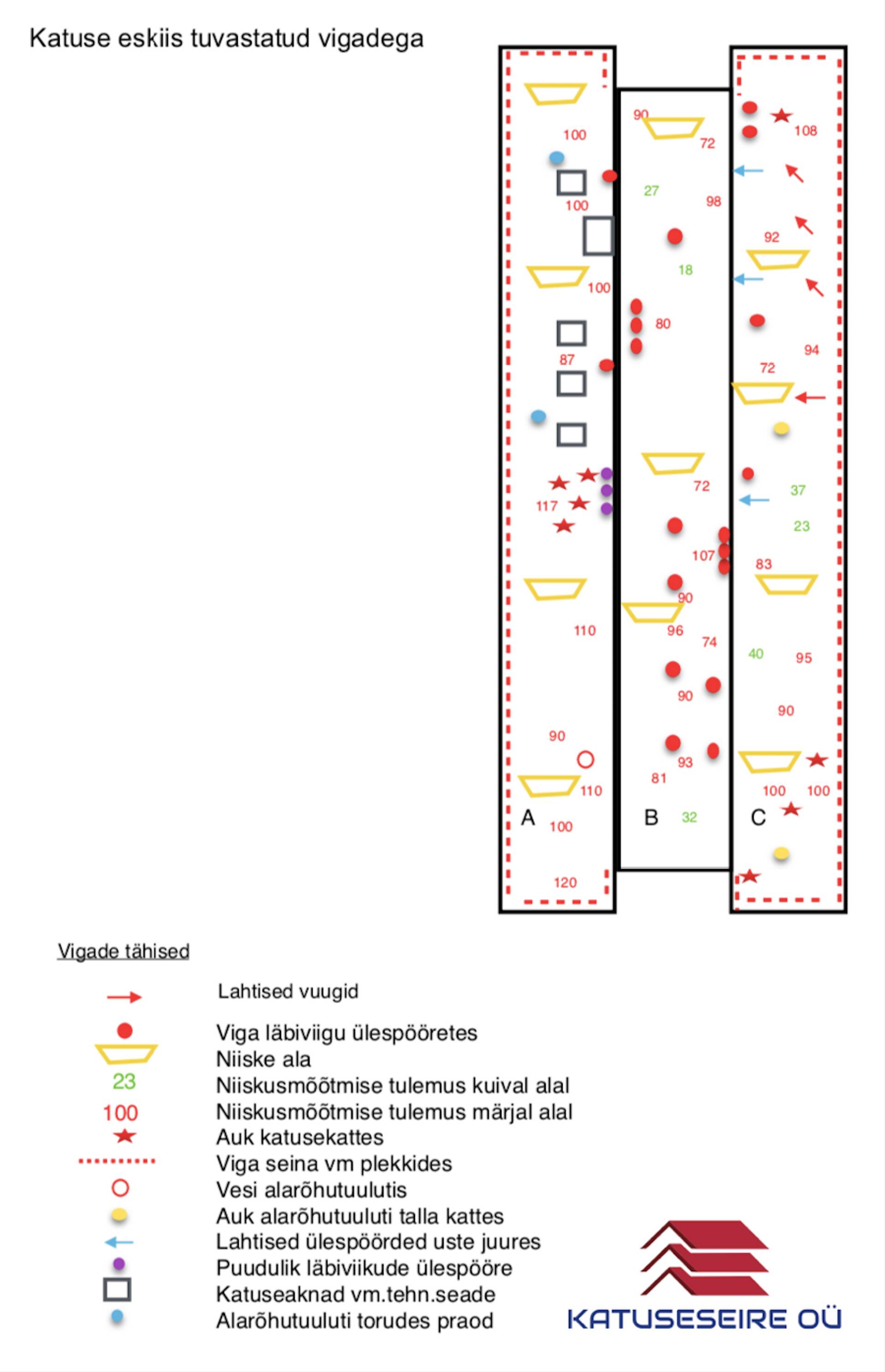 Katuse eskiis tuvastatud vigadega

100
100
100
87
117
110
90
110
A
100
120

90
72
27
98
18
80
72
107
90
96
74
90
93
81
B
32

108
92
94
72
37
23
83
40
95
90
100
100
C

Vigade tähised

Lahtised vuugid
Viga läbiviigu ülespööretes
Niiske ala
23 Niiskusmõõtmise tulemus kuival alal
100 Niiskusmõõtmise tulemus märjal alal
Auk katusekattes
Viga seina vm plekkides
Vesi alarõhutuulutis
Auk alarõhutuuluti talla kattes
Lahtised ülespöörded uste juures
Puudulik läbiviikude ülespööre
Katuseaknad vm.tehn.seade
Alarõhutuuluti torudes praod

KATUSESEIRE OÜ